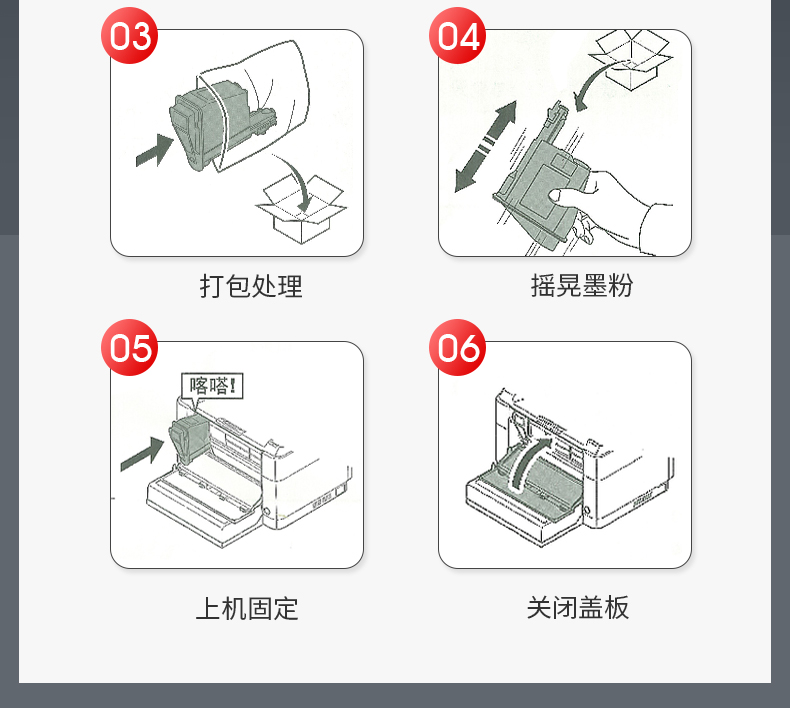 03

打包处理

04

摇晃墨粉

05

喀嗒!

上机固定

06

关闭盖板