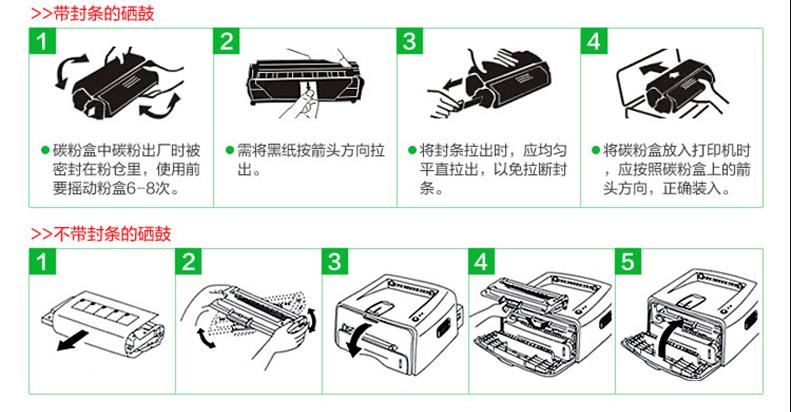 >>带封条的硒鼓

1

●碳粉盒中碳粉出厂时被密封在粉仓里，使用前要摇动粉盒6-8次。

2

●需将黑纸按箭头方向拉出。

3

●将封条拉出时，应均匀平直拉出，以免拉断封条。

4

●将碳粉盒放入打印机时，应按照碳粉盒上的箭头方向，正确装入。

>>不带封条的硒鼓

1

2

3

4

5